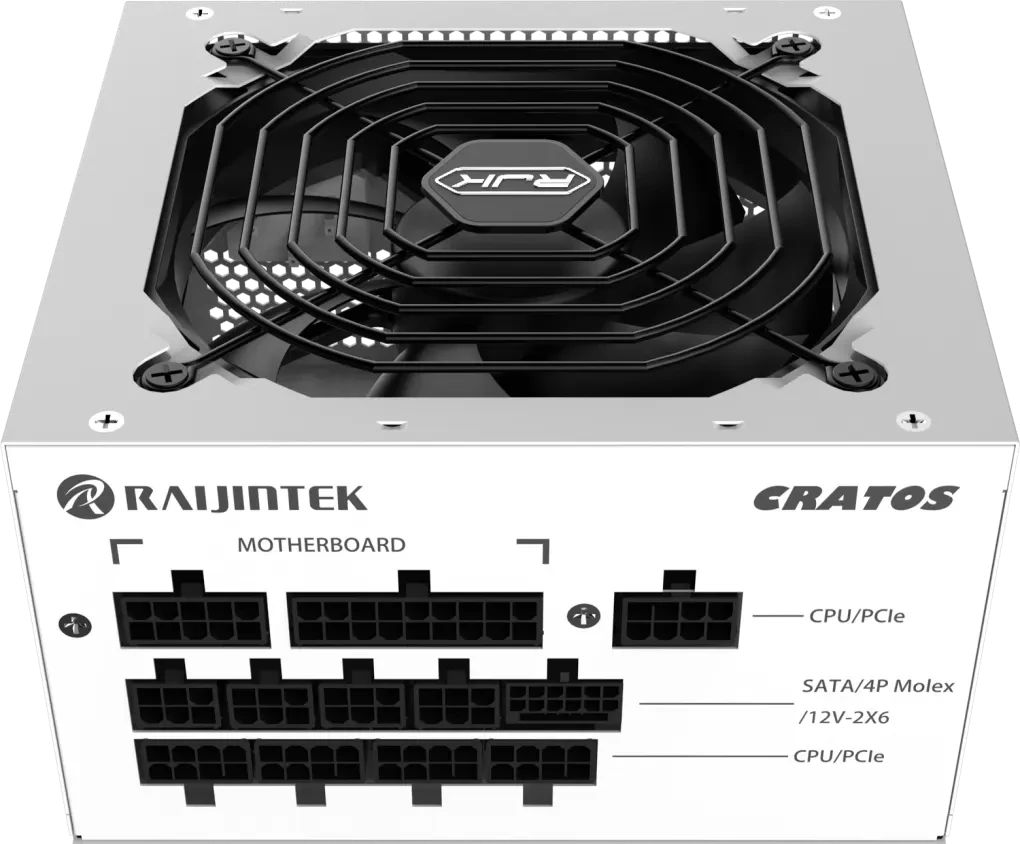 RJK

RAIJINTEK

CRATOS

MOTHERBOARD

CPU/PCIe

SATA/4P Molex /12V-2X6

CPU/PCIe