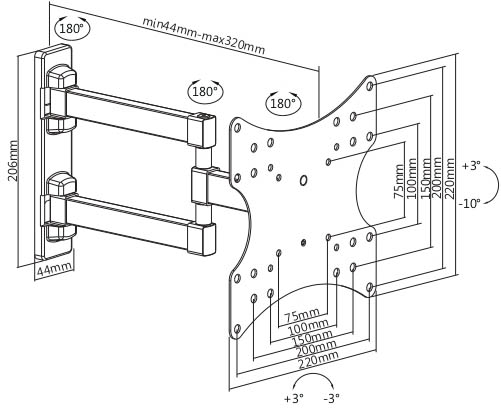 180°

min44mm-max320mm

180°

180°

206mm

44mm

75mm
100mm
150mm
200mm
220mm

+3°

-10°

75mm
100mm
150mm
200mm
220mm

+3°
-3°