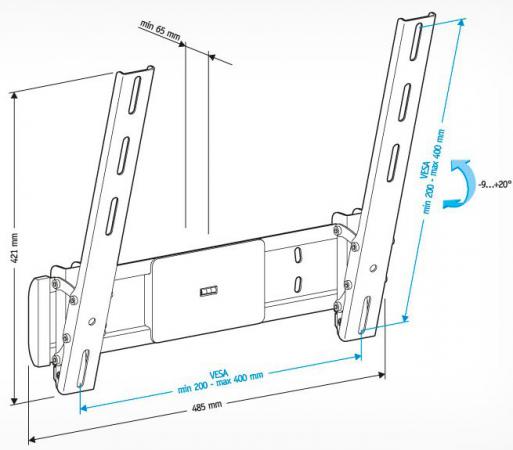 min 65 mm

421 mm

VESA
min 200 - max 400 mm

-9...+20°

VESA
min 200 - max 400 mm

485 mm