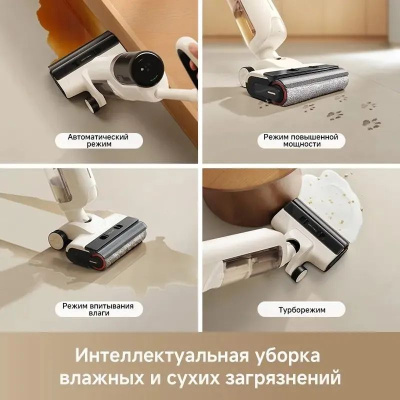 Автоматический режим

Режим повышенной мощности

Режим впитывания влаги

Турборежим

Интеллектуальная уборка влажных и сухих загрязнений